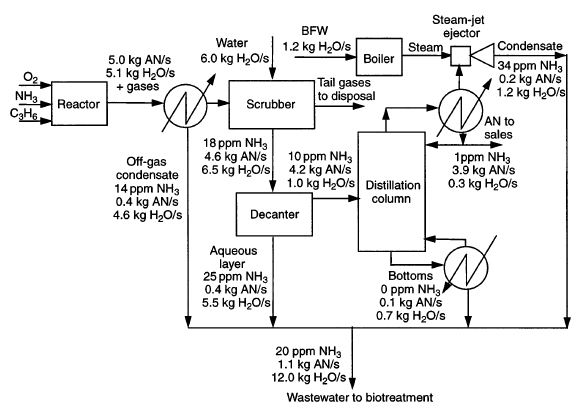 $O_2$
$NH_3$
$C_3H_6$
Reactor

5.0 kg AN/s
5.1 kg $H_2O$/s
+ gases

Water
6.0 kg $H_2O$/s

BFW
1.2 kg $H_2O$/s

Boiler

Steam

Steam-jet ejector

Condensate
34 ppm $NH_3$
0.2 kg AN/s
1.2 kg $H_2O$/s

Scrubber

Tail gases to disposal

AN to sales

Off-gas condensate
14 ppm $NH_3$
0.4 kg AN/s
4.6 kg $H_2O$/s

18 ppm $NH_3$
4.6 kg AN/s
6.5 kg $H_2O$/s

10 ppm $NH_3$
4.2 kg AN/s
1.0 kg $H_2O$/s

Distillation column

1ppm $NH_3$
3.9 kg AN/s
0.3 kg $H_2O$/s

Decanter

Aqueous layer
25 ppm $NH_3$
0.4 kg AN/s
5.5 kg $H_2O$/s

Bottoms
0 ppm $NH_3$
0.1 kg AN/s
0.7 kg $H_2O$/s

20 ppm $NH_3$
1.1 kg AN/s
12.0 kg $H_2O$/s

Wastewater to biotreatment